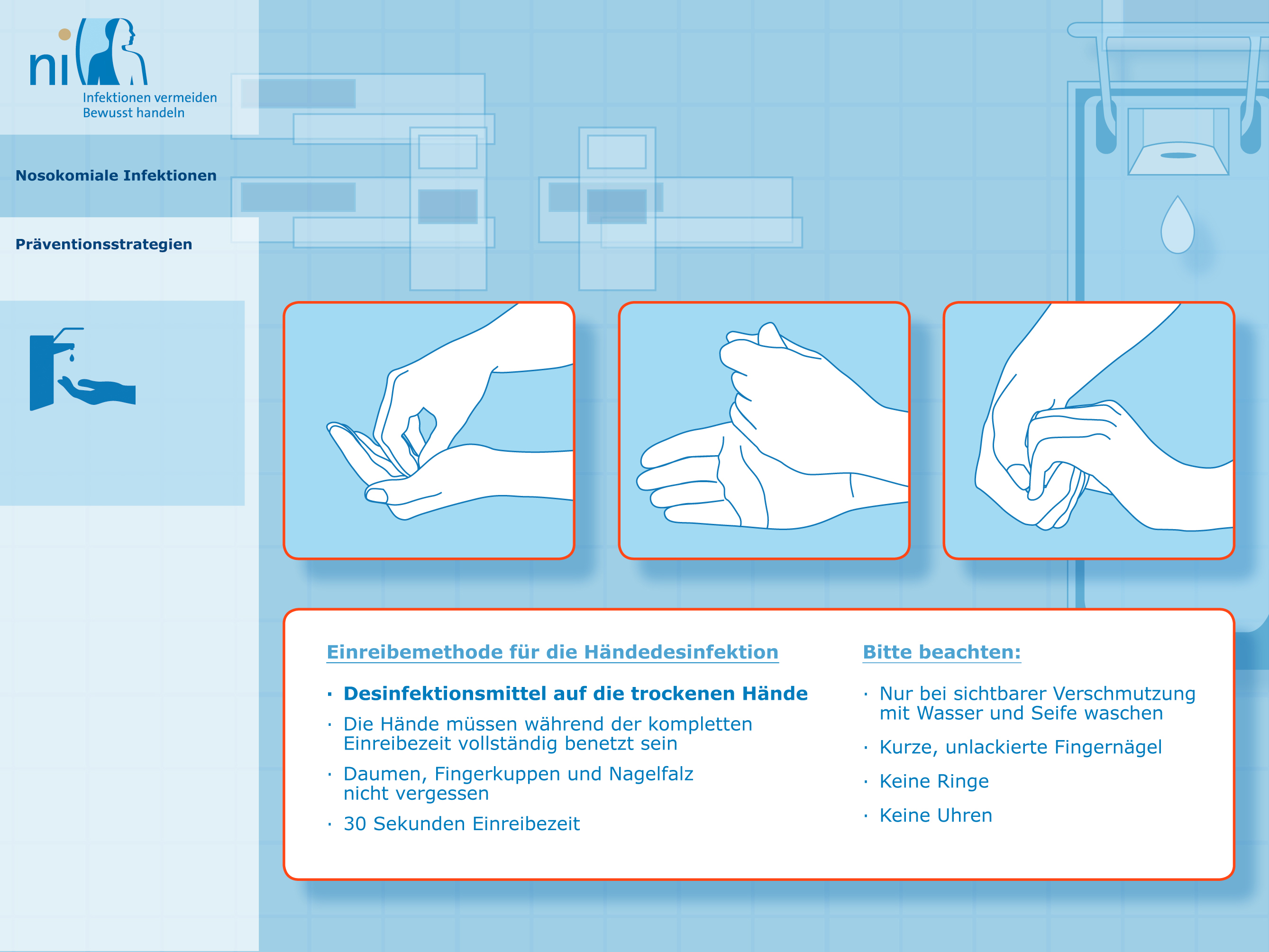 ni
Infektionen vermeiden
Bewusst handeln

Nosokomiale Infektionen

Präventionsstrategien

Einreibemethode für die Händedesinfektion

· Desinfektionsmittel auf die trockenen Hände

· Die Hände müssen während der kompletten Einreibezeit vollständig benetzt sein

· Daumen, Fingerkuppen und Nagelfalz nicht vergessen

· 30 Sekunden Einreibezeit

Bitte beachten:

· Nur bei sichtbarer Verschmutzung mit Wasser und Seife waschen

· Kurze, unlackierte Fingernägel

· Keine Ringe

· Keine Uhren